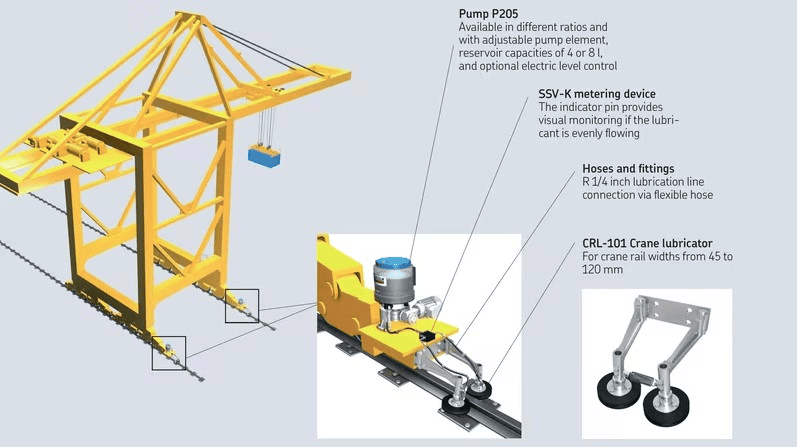 Pump P205
Available in different ratios and with adjustable pump element, reservoir capacities of 4 or 8 l, and optional electric level control

SSV-K metering device
The indicator pin provides visual monitoring if the lubricant is evenly flowing

Hoses and fittings
R 1/4 inch lubrication line connection via flexible hose

CRL-101 Crane lubricator
For crane rail widths from 45 to 120 mm