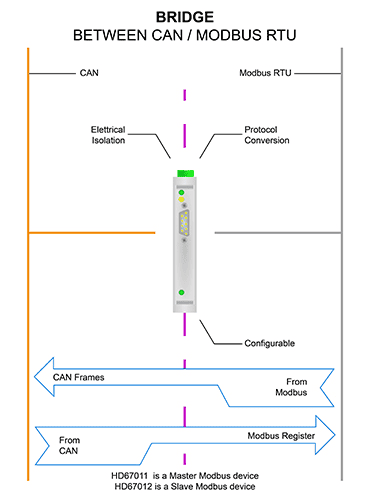 BRIDGE
BETWEEN CAN / MODBUS RTU

CAN

Modbus RTU

Elettrical Isolation

Protocol Conversion

Configurable

CAN Frames

From Modbus

From CAN

Modbus Register

HD67011 is a Master Modbus device
HD67012 is a Slave Modbus device